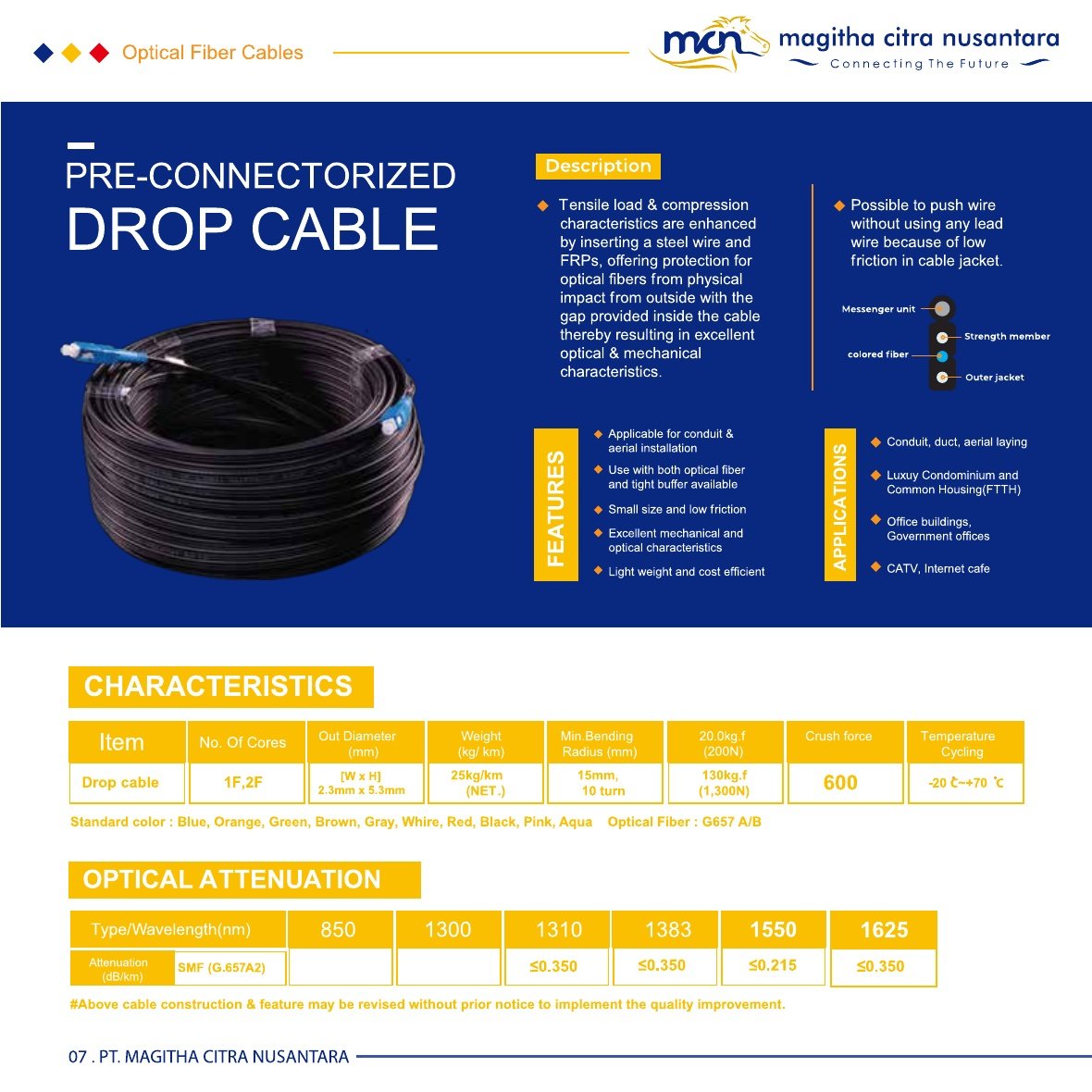 Optical Fiber Cables

mcn magitha citra nusantara
Connecting The Future

PRE-CONNECTORIZED
DROP CABLE

Description

Tensile load & compression characteristics are enhanced by inserting a steel wire and FRPs, offering protection for optical fibers from physical impact from outside with the gap provided inside the cable thereby resulting in excellent optical & mechanical characteristics.

Possible to push wire without using any lead wire because of low friction in cable jacket.

Messenger unit
Strength member
colored fiber
Outer jacket

FEATURES

Applicable for conduit & aerial installation

Use with both optical fiber and tight buffer available

Small size and low friction

Excellent mechanical and optical characteristics

Light weight and cost efficient

APPLICATIONS

Conduit, duct, aerial laying

Luxuy Condominium and Common Housing(FTTH)

Office buildings, Government offices

CATV, Internet cafe

CHARACTERISTICS

| Item | No. Of Cores | Out Diameter (mm) | Weight (kg/ km) | Min.Bending Radius (mm) | 20.0kg.f (200N) | Crush force | Temperature Cycling |
|---|---|---|---|---|---|---|---|
| Drop cable | 1F,2F | [W x H] 2.3mm x 5.3mm | 25kg/km (NET.) | 15mm, 10 turn | 130kg.f (1,300N) | 600 | -20 ℃~+70 ℃ |

Standard color : Blue, Orange, Green, Brown, Gray, Whire, Red, Black, Pink, Aqua    Optical Fiber : G657 A/B

OPTICAL ATTENUATION

| Type/Wavelength(nm) | | 850 | 1300 | 1310 | 1383 | 1550 | 1625 |
|---|---|---|---|---|---|---|---|
| Attenuation (dB/km) | SMF (G.657A2) | | | ≤0.350 | ≤0.350 | ≤0.215 | ≤0.350 |

#Above cable construction & feature may be revised without prior notice to implement the quality improvement.

07 . PT. MAGITHA CITRA NUSANTARA